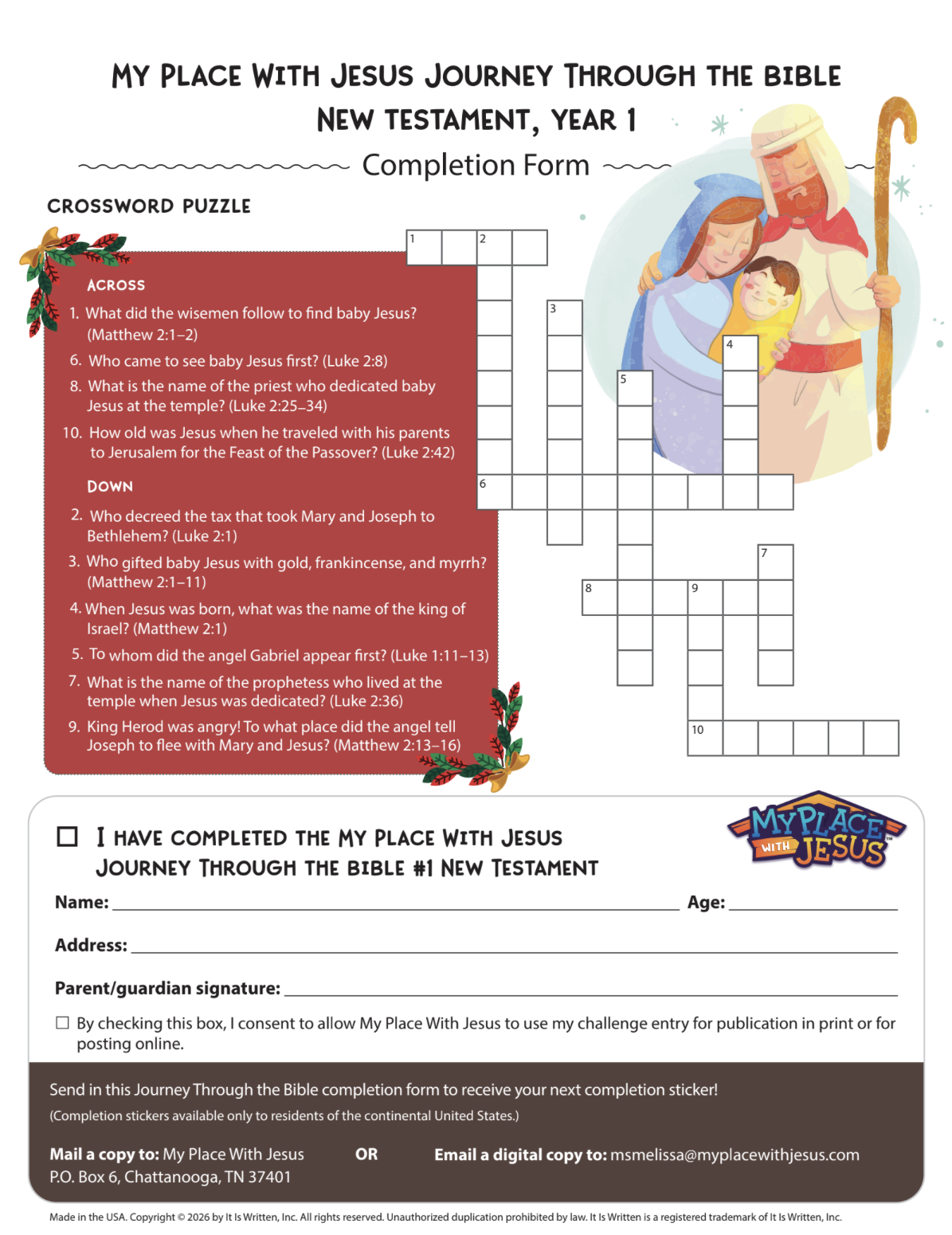 MY PLACE WITH JESUS JOURNEY THROUGH THE BIBLE
NEW TESTAMENT, YEAR 1
Completion Form

CROSSWORD PUZZLE

ACROSS
1. What did the wisemen follow to find baby Jesus? (Matthew 2:1–2)
6. Who came to see baby Jesus first? (Luke 2:8)
8. What is the name of the priest who dedicated baby Jesus at the temple? (Luke 2:25–34)
10. How old was Jesus when he traveled with his parents to Jerusalem for the Feast of the Passover? (Luke 2:42)

DOWN
2. Who decreed the tax that took Mary and Joseph to Bethlehem? (Luke 2:1)
3. Who gifted baby Jesus with gold, frankincense, and myrrh? (Matthew 2:1–11)
4. When Jesus was born, what was the name of the king of Israel? (Matthew 2:1)
5. To whom did the angel Gabriel appear first? (Luke 1:11–13)
7. What is the name of the prophetess who lived at the temple when Jesus was dedicated? (Luke 2:36)
9. King Herod was angry! To what place did the angel tell Joseph to flee with Mary and Jesus? (Matthew 2:13–16)

1 2 3 4 5 6 7 8 9 10

☐ I HAVE COMPLETED THE MY PLACE WITH JESUS JOURNEY THROUGH THE BIBLE #1 NEW TESTAMENT

MY PLACE WITH JESUS

Name: Age:
Address:
Parent/guardian signature:
☐ By checking this box, I consent to allow My Place With Jesus to use my challenge entry for publication in print or for posting online.

Send in this Journey Through the Bible completion form to receive your next completion sticker!
(Completion stickers available only to residents of the continental United States.)

Mail a copy to: My Place With Jesus P.O. Box 6, Chattanooga, TN 37401 OR Email a digital copy to: msmelissa@myplacewithjesus.com

Made in the USA. Copyright © 2026 by It Is Written, Inc. All rights reserved. Unauthorized duplication prohibited by law. It Is Written is a registered trademark of It Is Written, Inc.